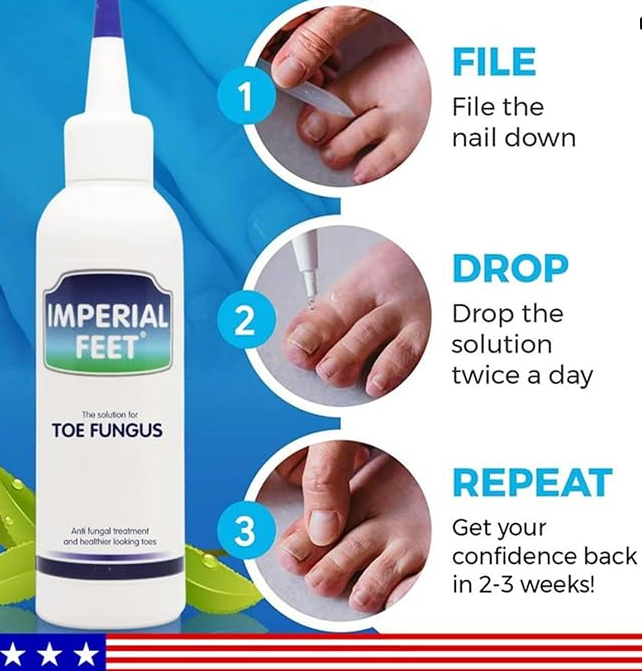 IMPERIAL FEET®

The solution for
TOE FUNGUS

Anti fungal treatment and healthier looking toes

1
FILE
File the nail down

2
DROP
Drop the solution twice a day

3
REPEAT
Get your confidence back in 2-3 weeks!