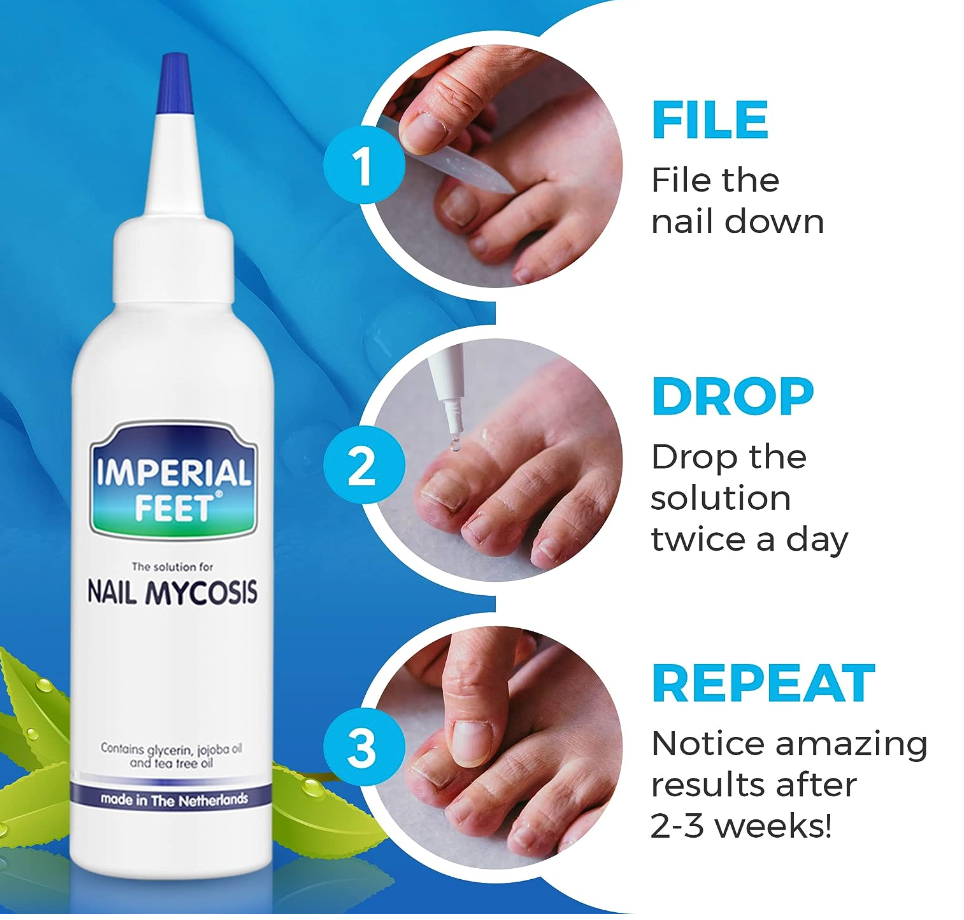 IMPERIAL FEET®

The solution for
NAIL MYCOSIS

Contains glycerin, jojoba oil and tea tree oil

made in The Netherlands

1

FILE
File the nail down

2

DROP
Drop the solution twice a day

3

REPEAT
Notice amazing results after 2-3 weeks!