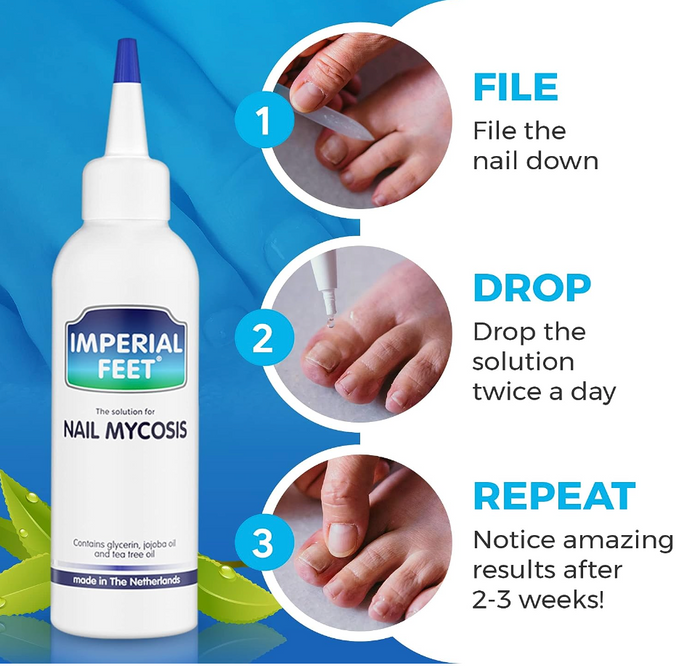 IMPERIAL FEET®

The solution for
NAIL MYCOSIS

Contains glycerin, jojoba oil and tea tree oil

made in The Netherlands

1

FILE
File the nail down

2

DROP
Drop the solution twice a day

3

REPEAT
Notice amazing results after 2-3 weeks!